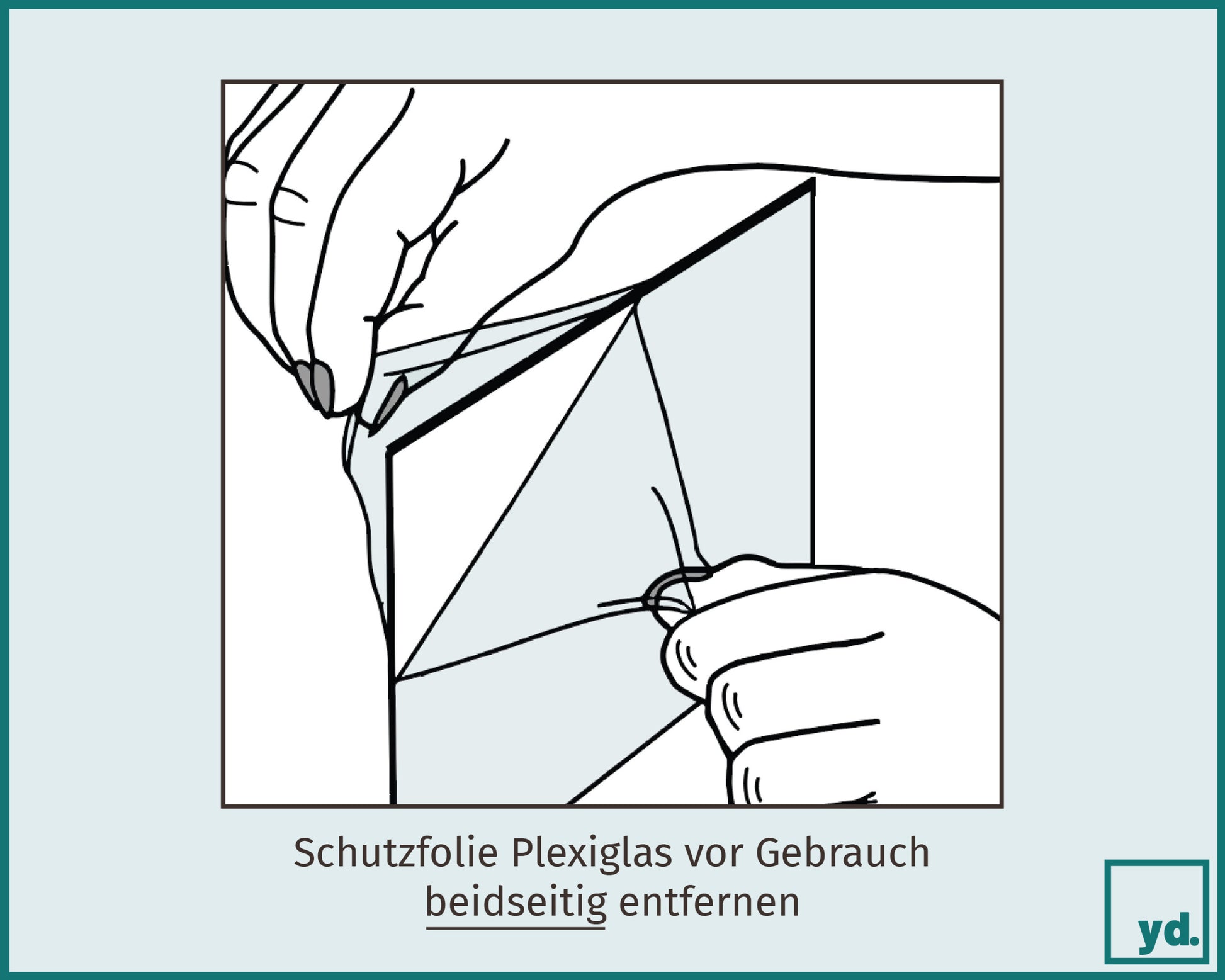 Schutzfolie Plexiglas vor Gebrauch beidseitig entfernen

yd.